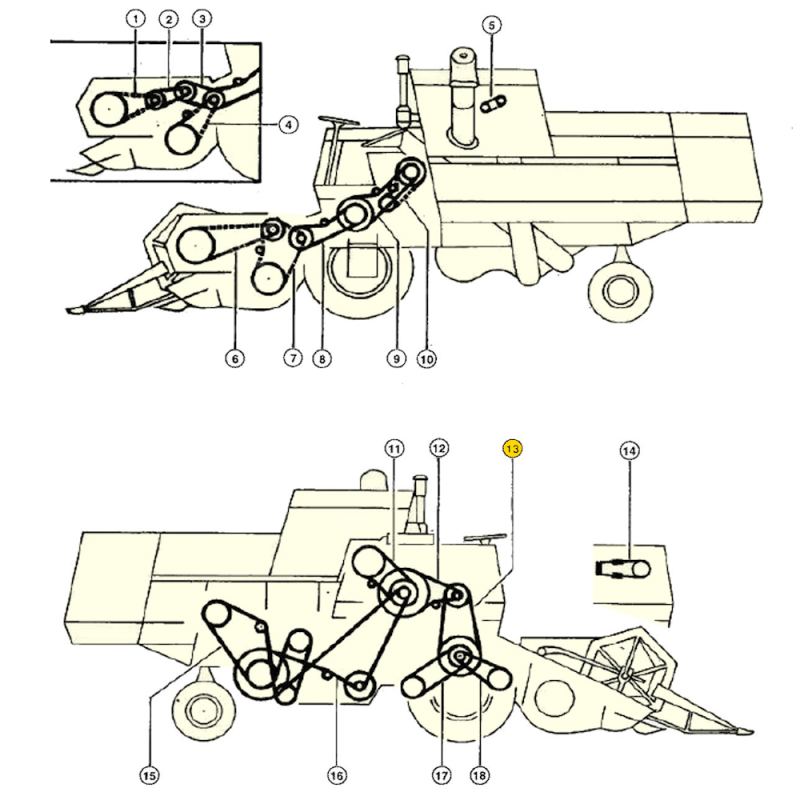 1
2
3
4
5
6
7
8
9
10
11
12
13
14
15
16
17
18