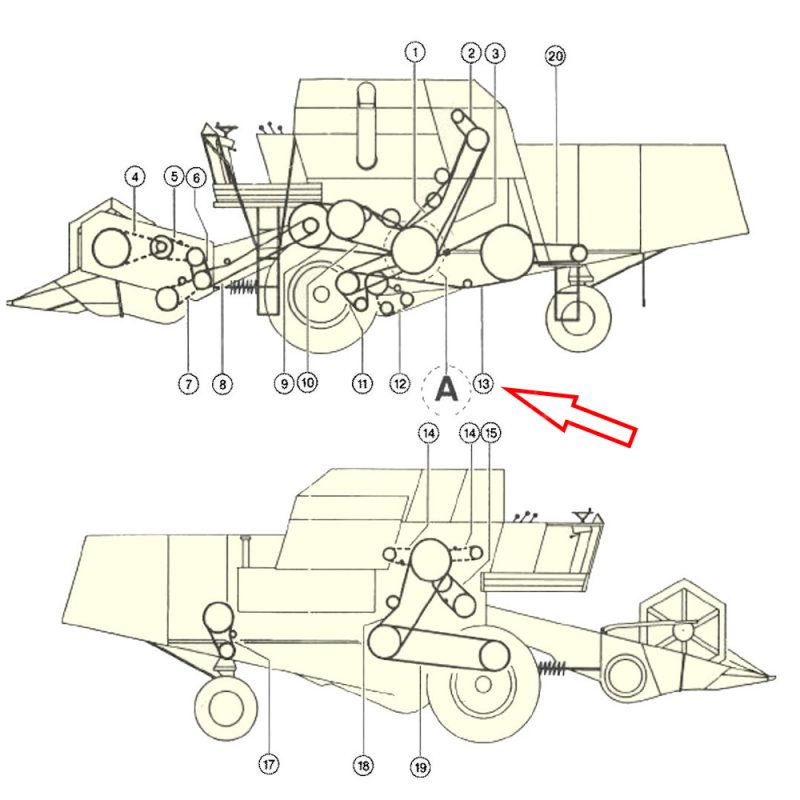 1
2
3
20
4
5
6
7
8
9
10
11
12
A
13
14
14
15
17
18
19