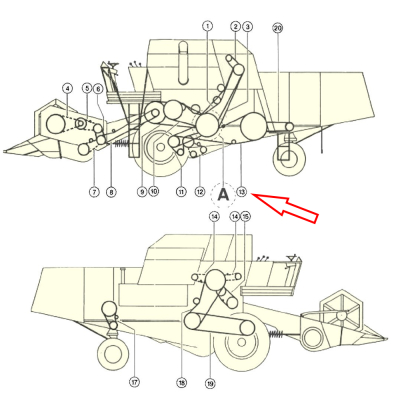 1 2 3 20
4 5 6
7 8 9 10 11 12 A 13
14 14 15
17 18 19