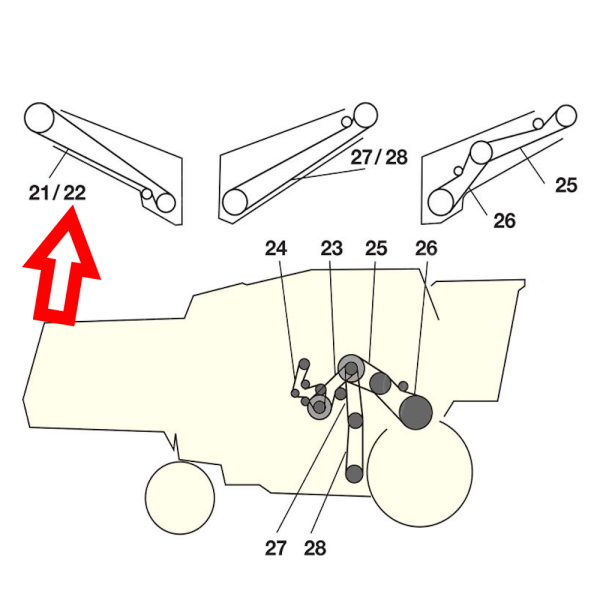 21 / 22

27 / 28

25

26

24 23 25 26

27 28