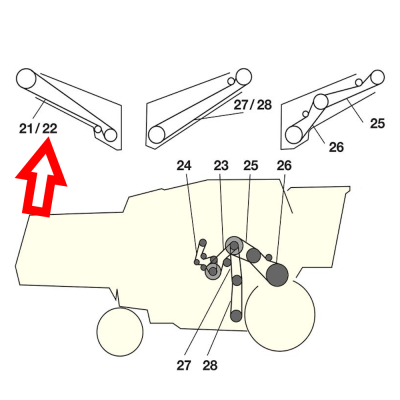 21 / 22

27 / 28

25

26

24 23 25 26

27 28