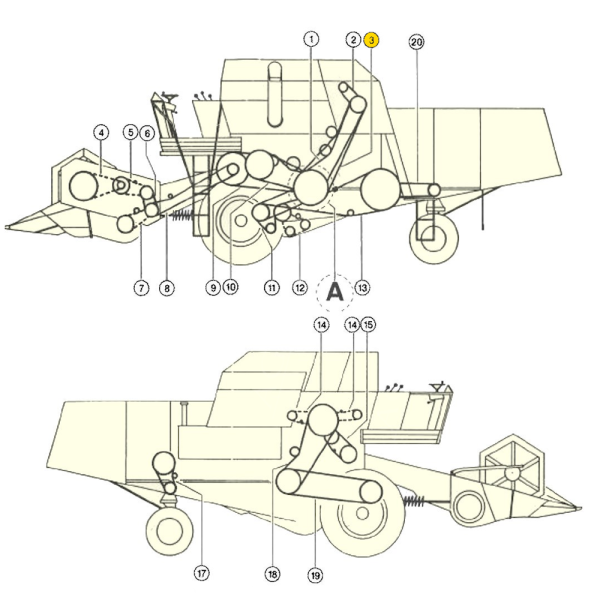 1
2
3
20
4
5
6
7
8
9
10
11
12
A
13
14
14
15
17
18
19