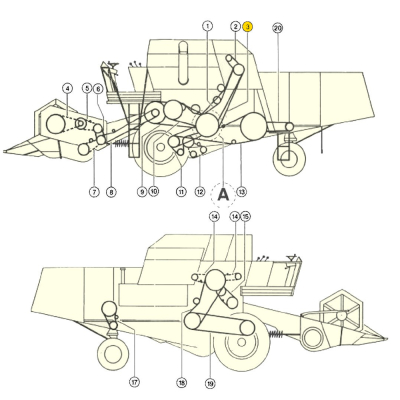 1
2
3
20
4
5
6
7
8
9
10
11
12
A
13
14
14
15
17
18
19