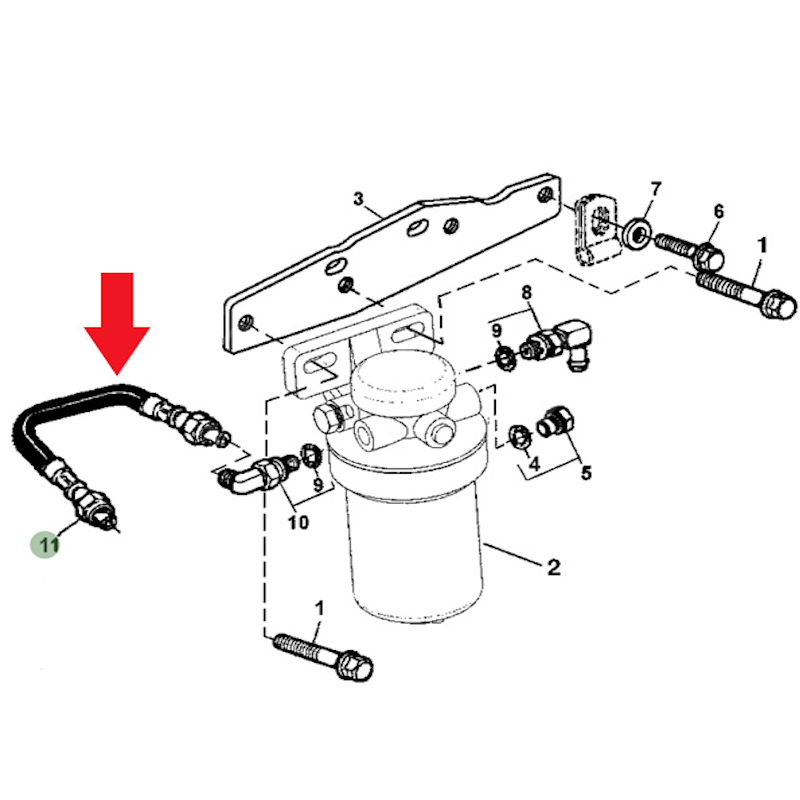 3
7
6
1
8
9
9
4
5
10
11
2
1