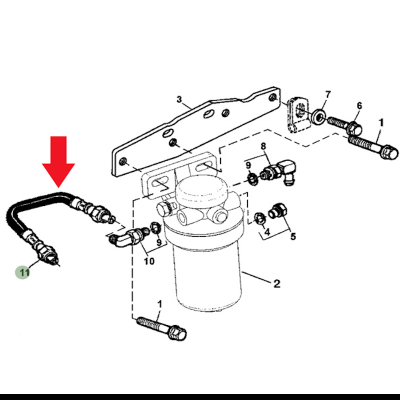 3
7
6
1
8
9
9
10
4
5
11
2
1