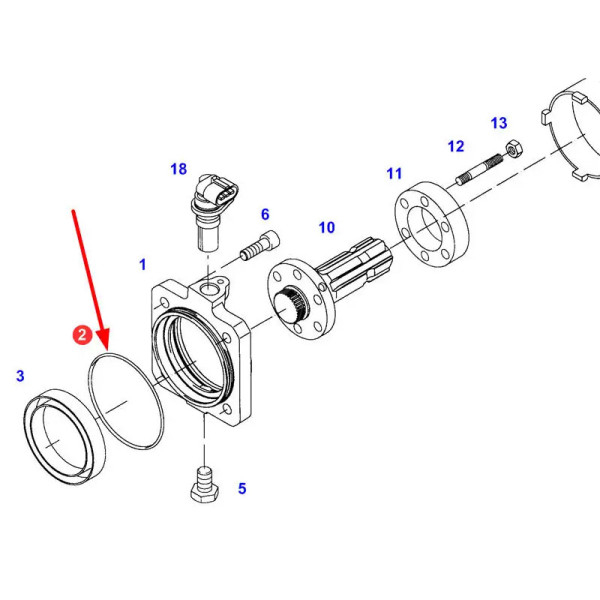 13

12

11

18

6

10

1

2

3

5