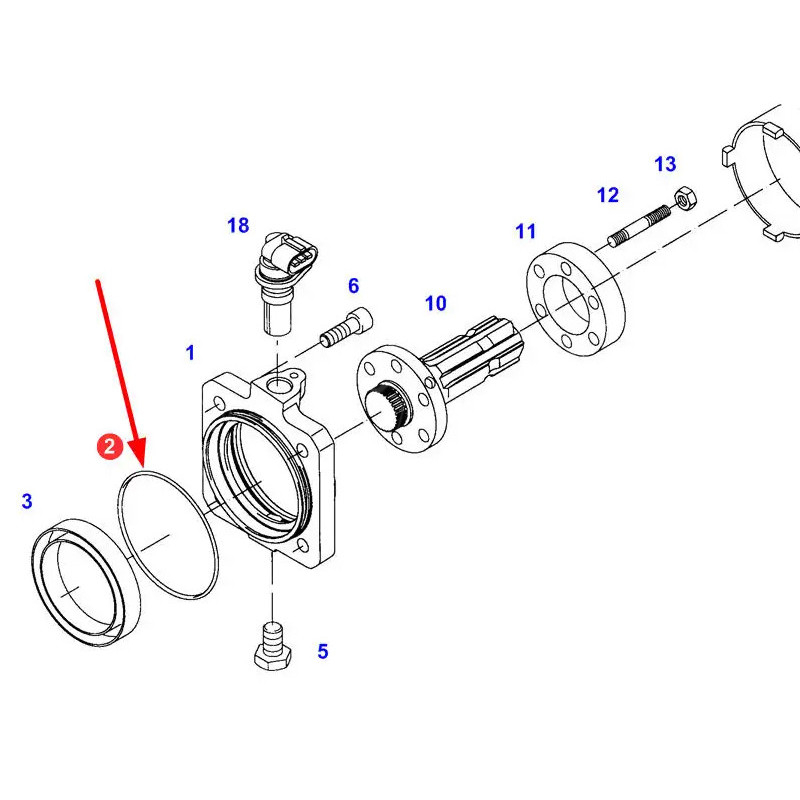 13
12
18
11
6
10
1
2
3
5