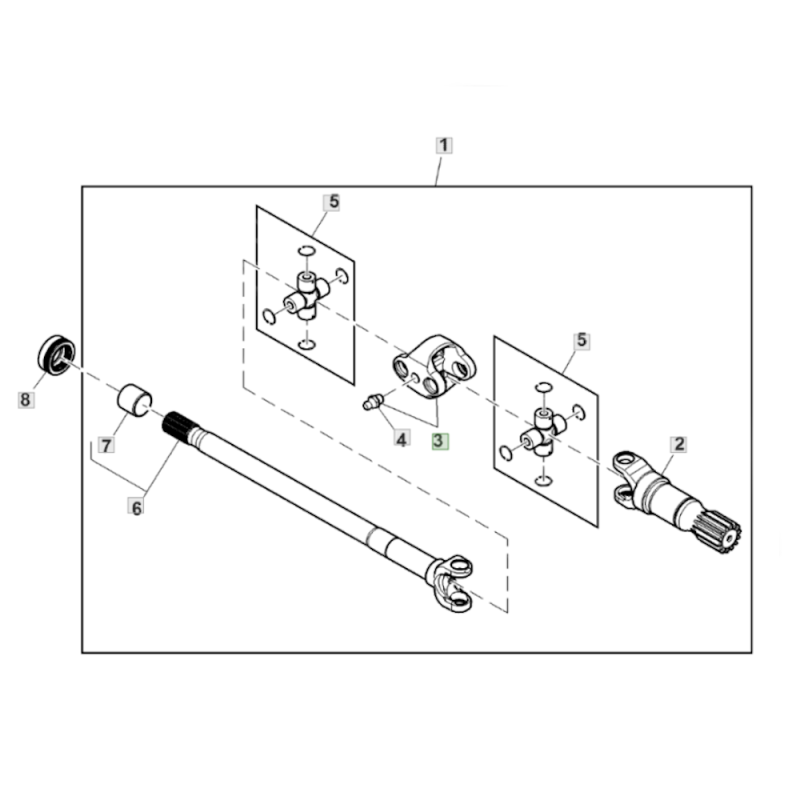 1
5
5
8
7
4
3
2
6