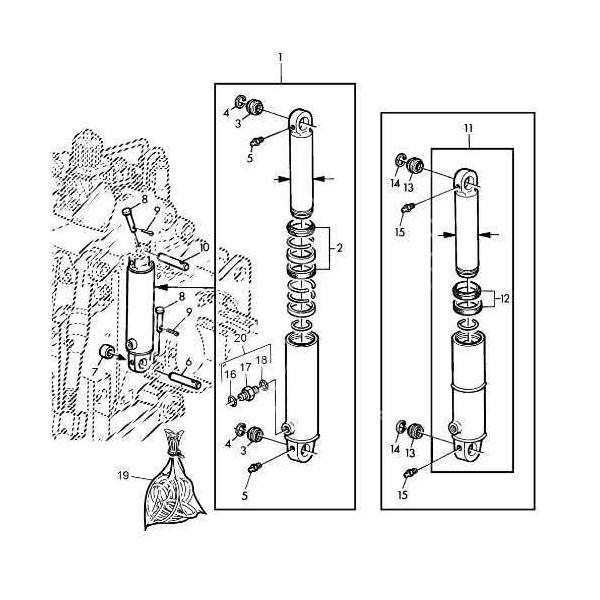 1
4
3
5
2
8
9
10
8
9
20
16
17
18
7
6
4
3
5
19
11
14
13
15
12
14
13
15