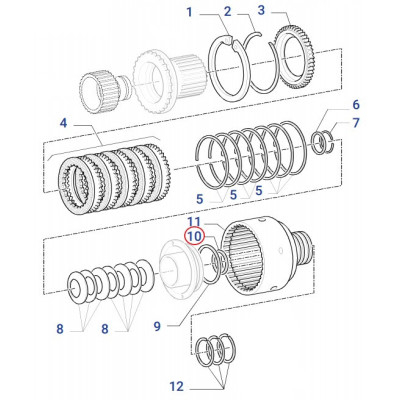 1 2 3
4
6
7
5 5 5
11
10
8 8 9
12