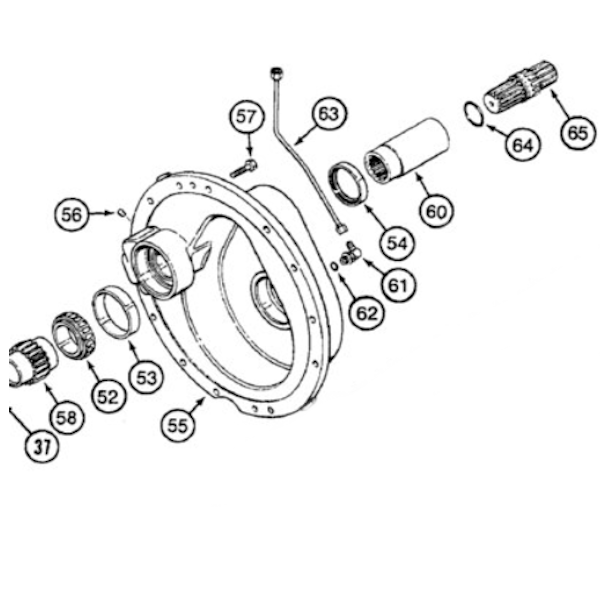 57
63
65
64
60
56
54
61
62
53
52
58
55
37