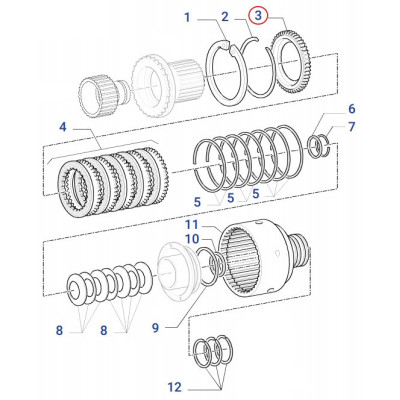 1
2
3
6
7
4
5
5
5
11
10
8
8
9
12