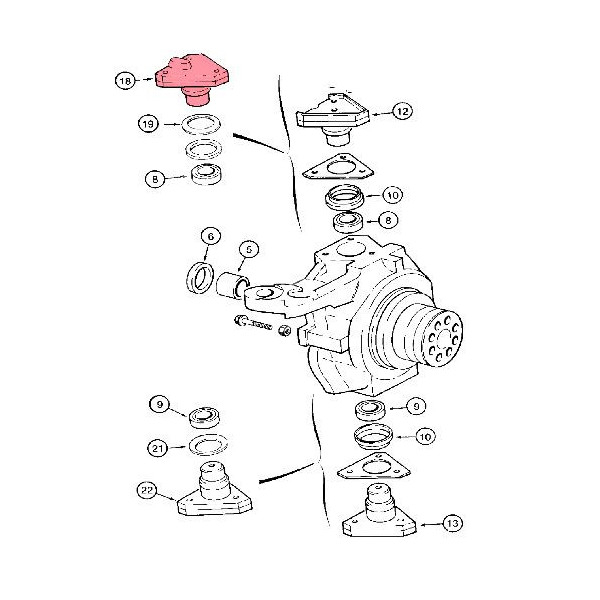 18
12
19
8
10
8
6
5
9
9
21
10
22
13