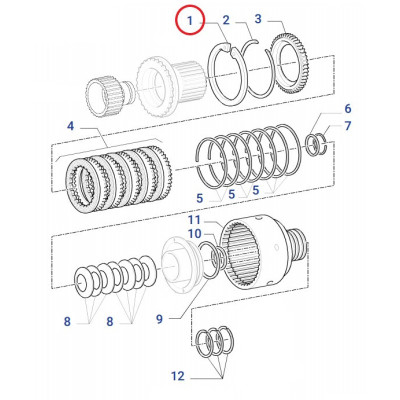 1
2
3
4
6
7
5
5
5
11
10
8
8
9
12