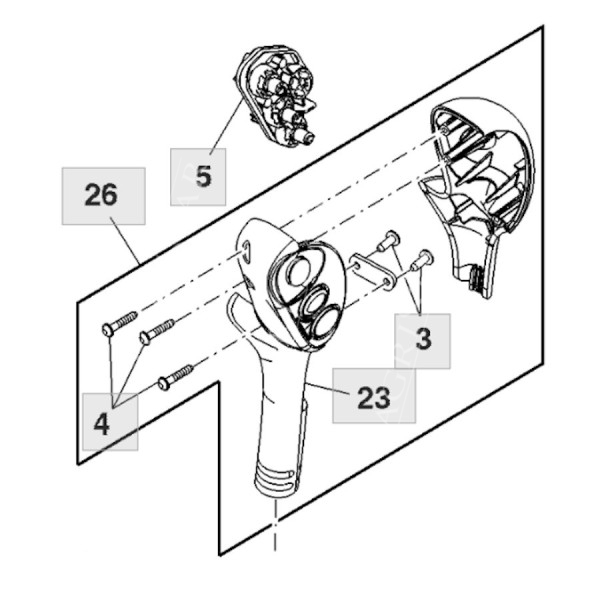 5

26

3

23

4