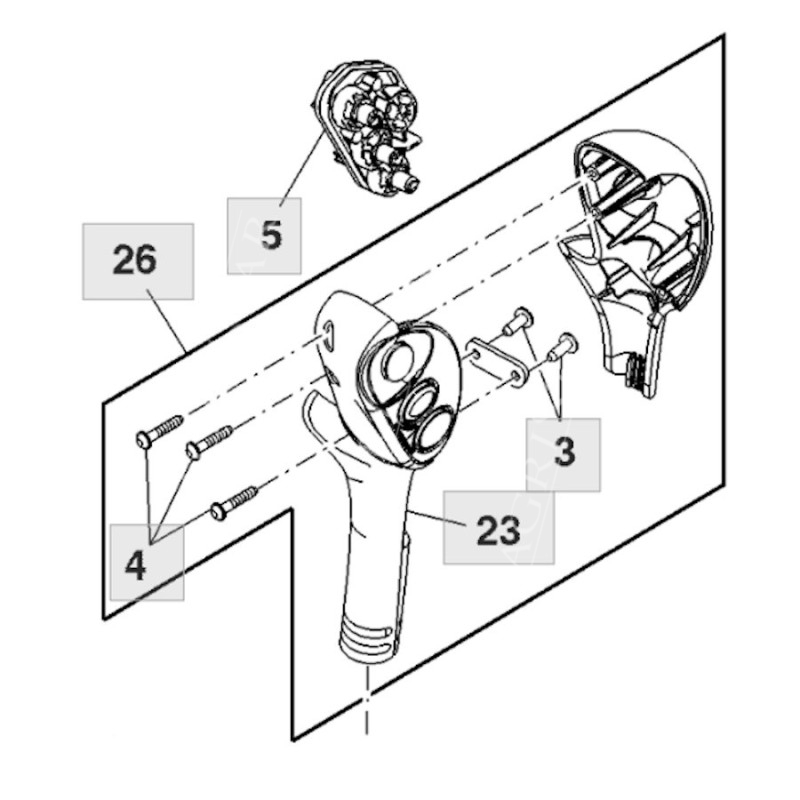 5
26
3
23
4