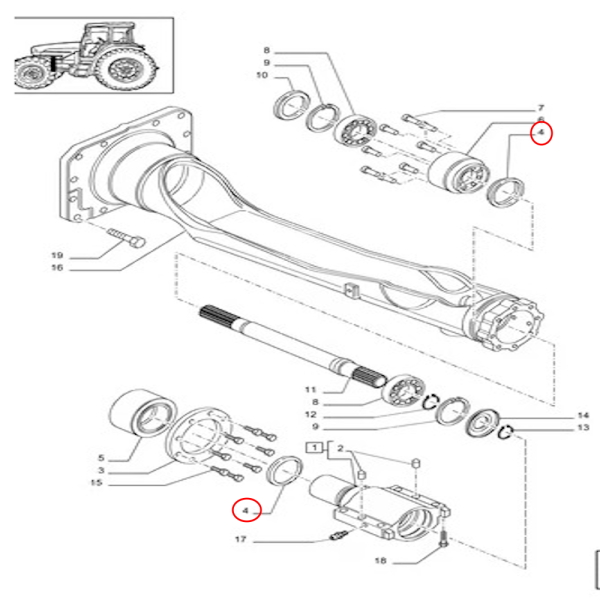 8
9
10
7
6
4
19
16
11
8
12
9
14
13
5
3
15
1
2
4
17
18