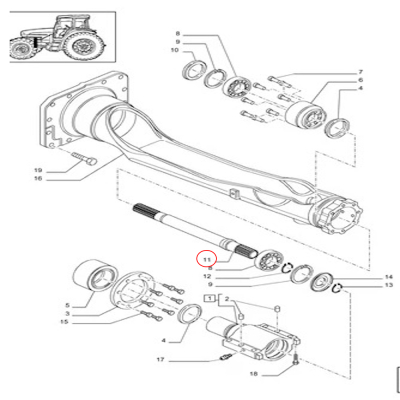 8
9
10
7
6
4
19
16
11
8
12
9
14
13
5
3
15
1
2
4
17
18