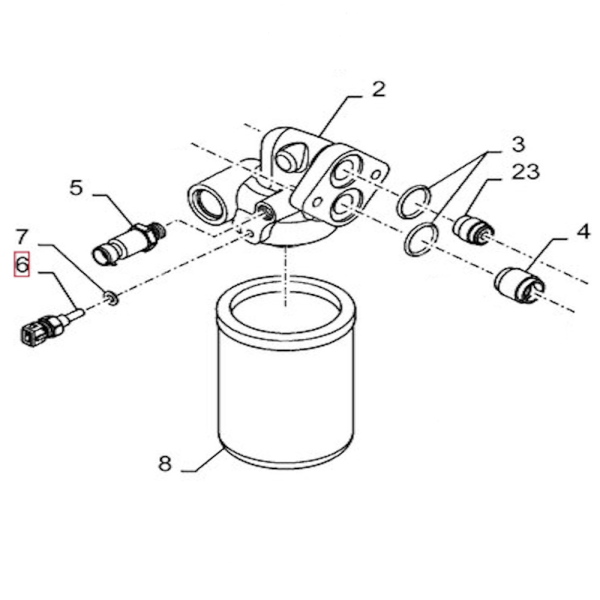 2
3
23
5
4
7
6
8