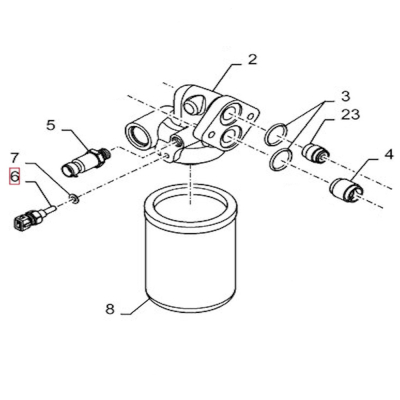 2
3
23
5
4
7
6
8