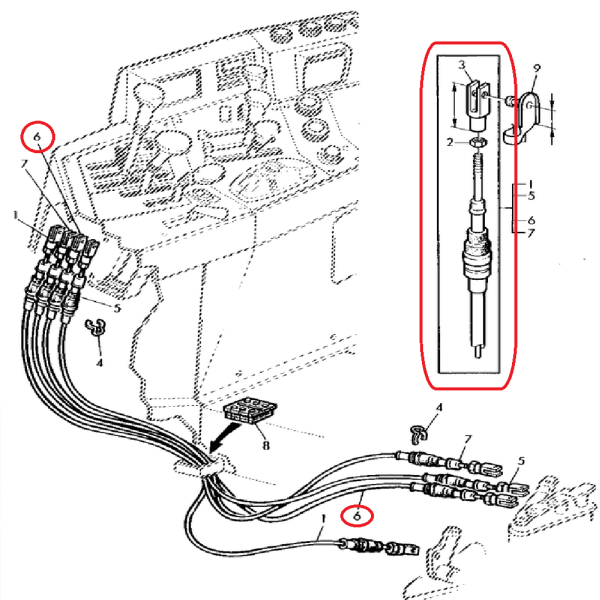 6
7
1
5
4
3
9
2
1
5
6
7
8
4
7
5
6
1