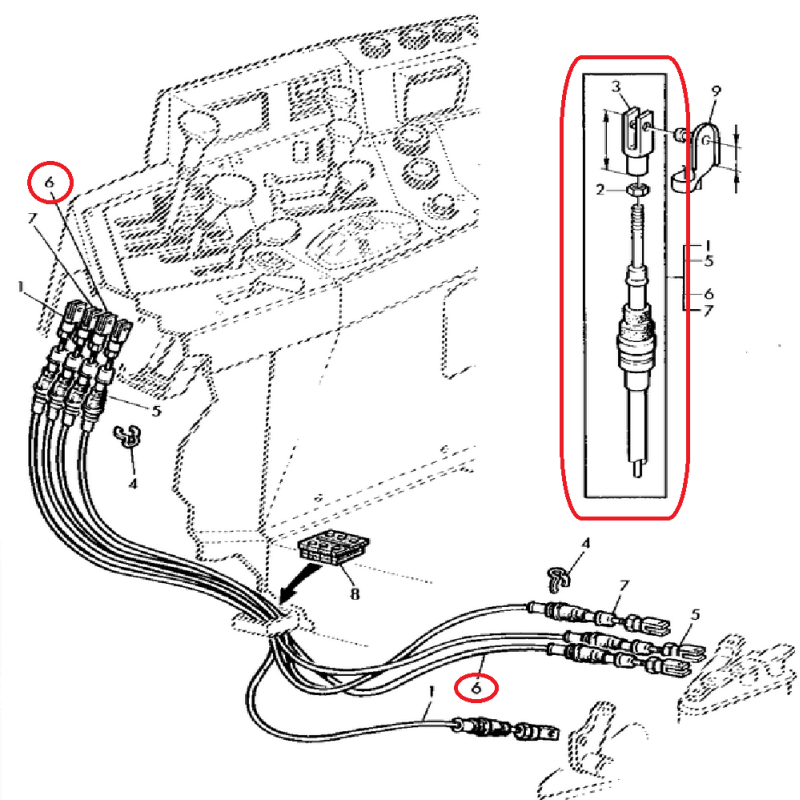 6
7
1
5
4
3
9
2
1
5
6
7
8
4
7
5
6
1