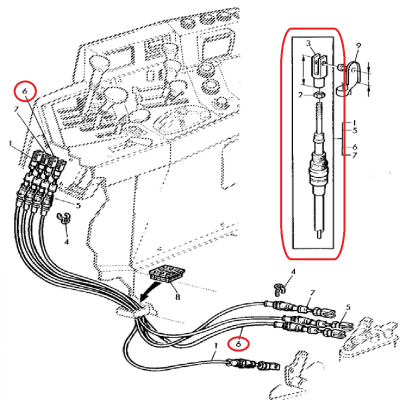 6
7
1
5
4
3
9
2
1
5
6
7
8
4
7
5
6
1