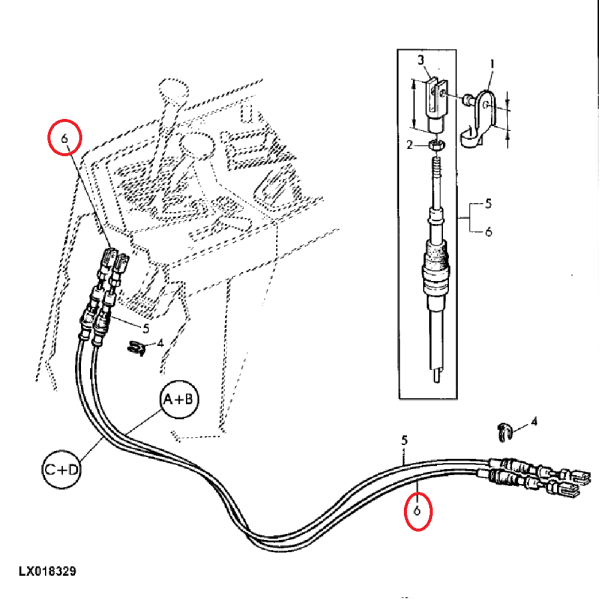 3
1
2
5
6
6
5
4
A+B
C+D
4
5
6
LX018329