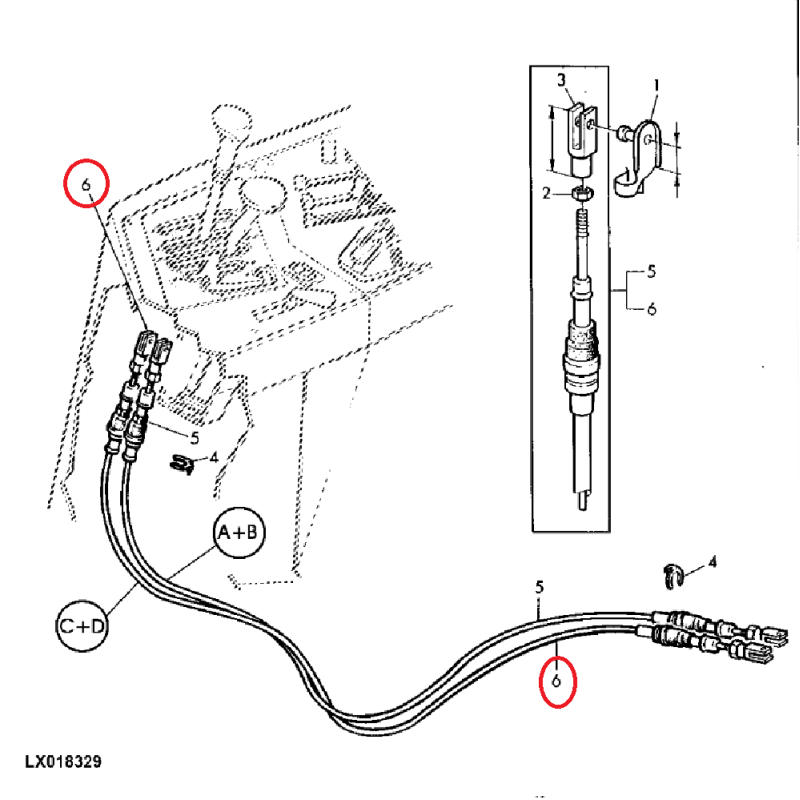 6
3
1
2
5
6
5
4
A+B
C+D
4
5
6
LX018329