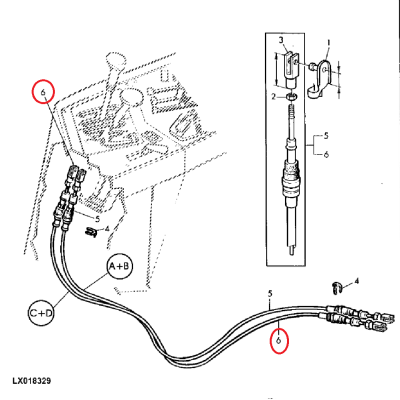 6
3
1
2
5
6
5
4
A+B
C+D
4
5
6
LX018329