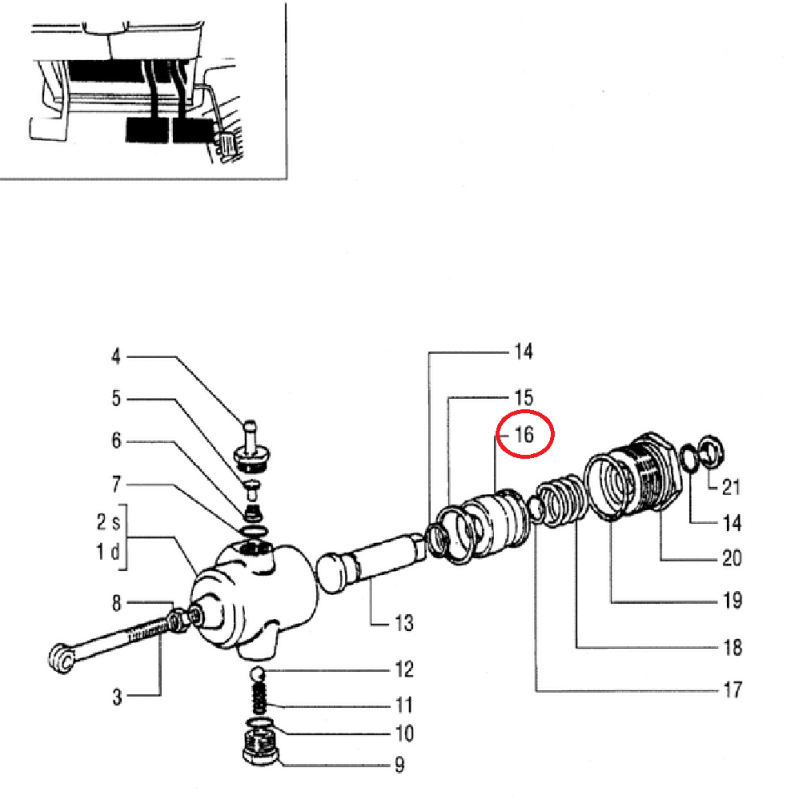 4
5
6
7
2 s
1 d
8
3
14
15
16
21
14
20
19
18
17
13
12
11
10
9