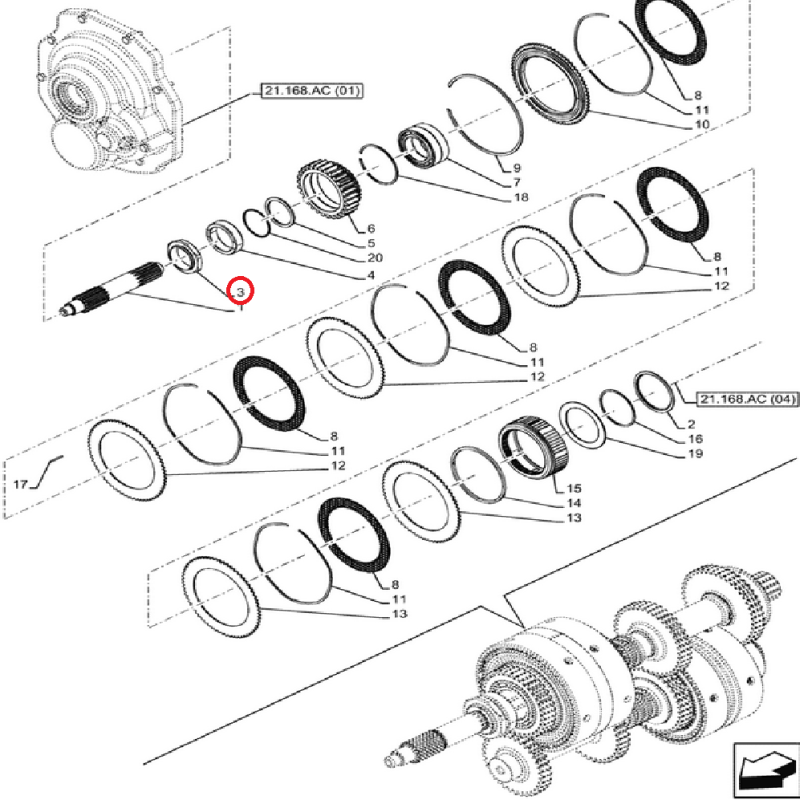 21.168.AC (01)

8
11
10
9
7
18
6
5
20
4
3
1
8
11
12
8
11
12
21.168.AC (04)
2
16
19
8
11
12
17
15
14
13
8
11
13