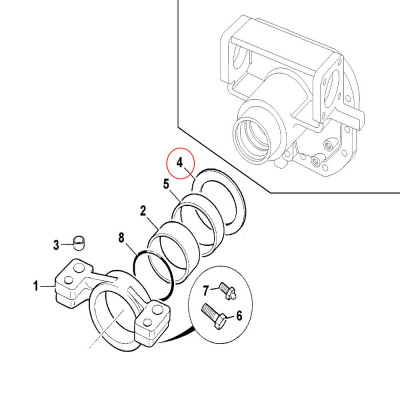 4
5
2
8
3
1
7
6