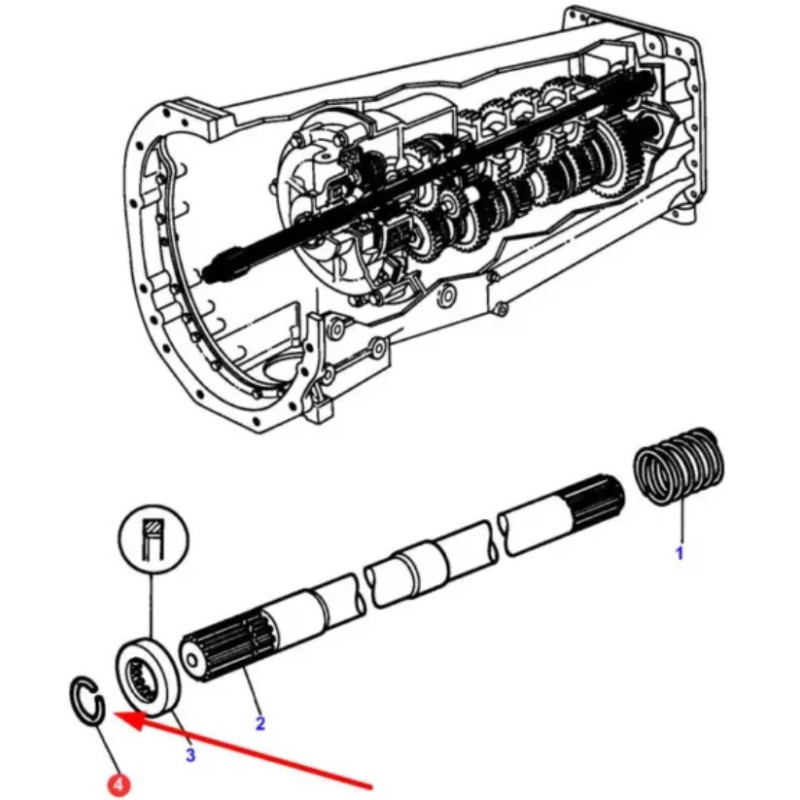 1
2
3
4