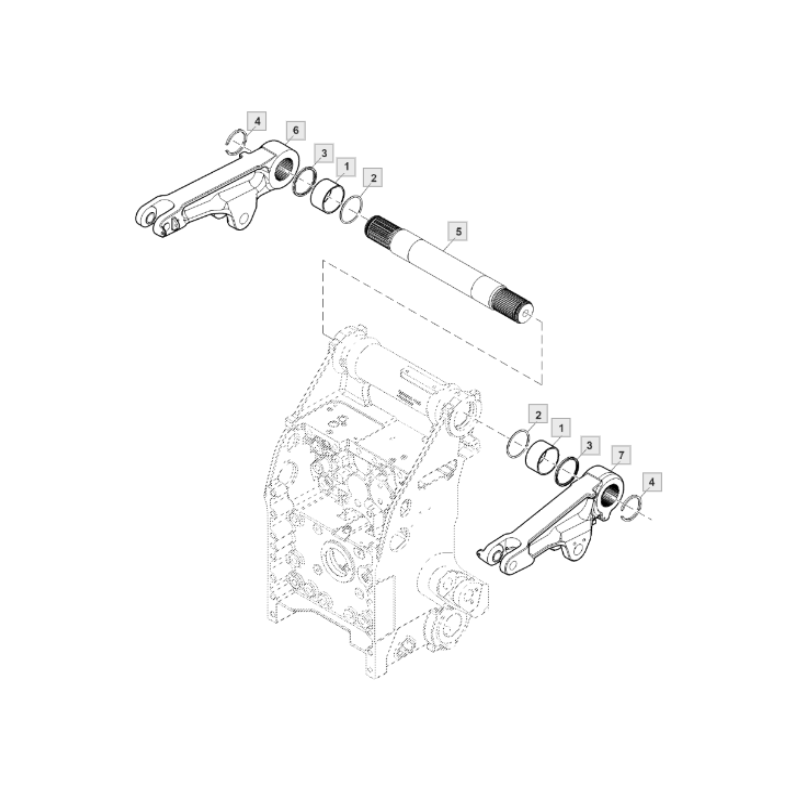 4
6
3
1
2
5
2
1
3
7
4