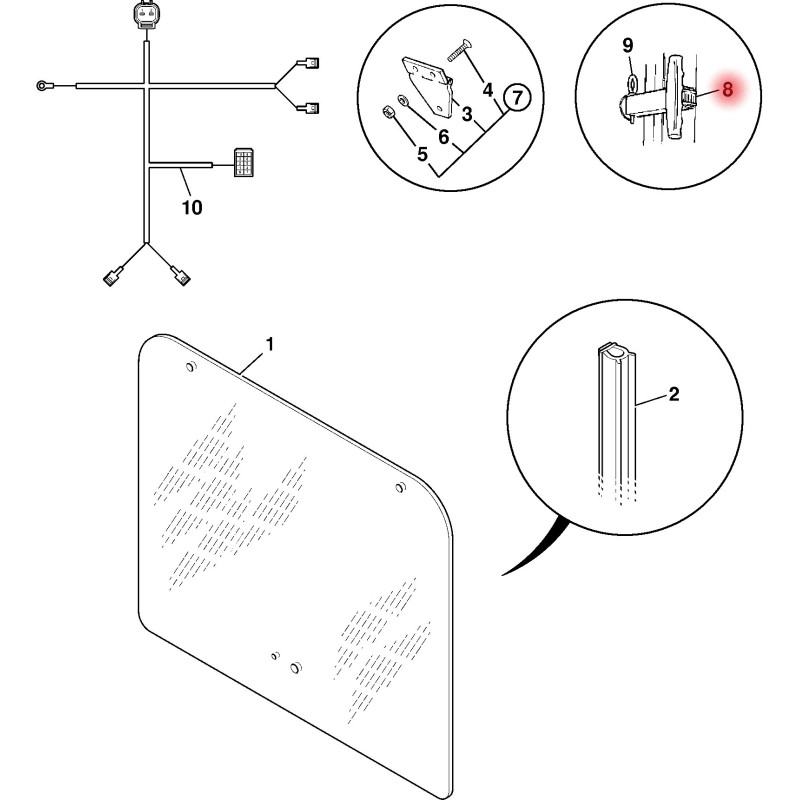 10

4
7
3
6
5

9
8

1

2