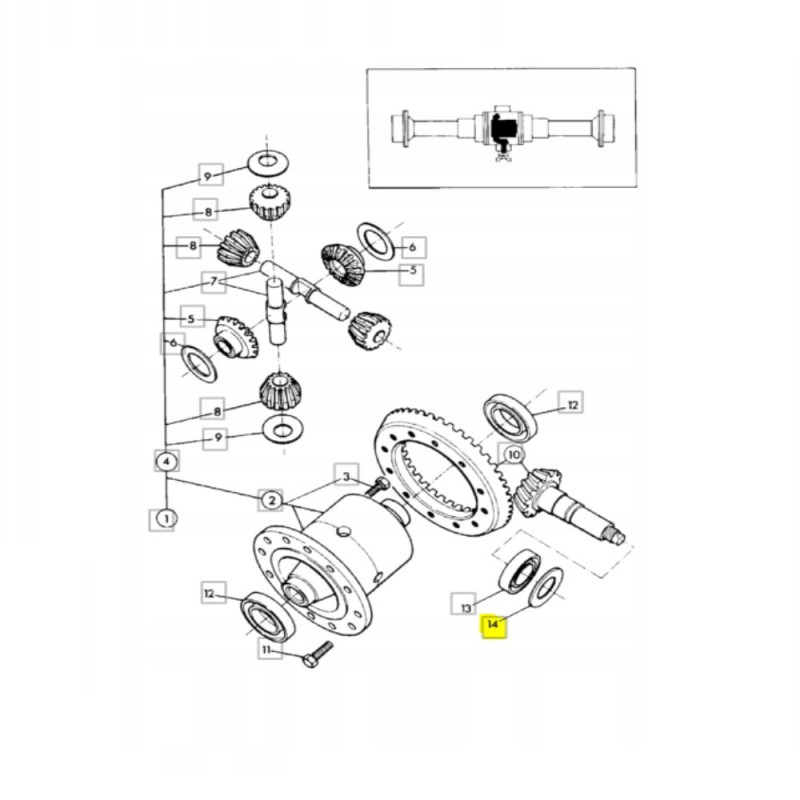 9
8
8
6
5
7
5
6
8
9
4
1
2
3
12
10
12
13
14
11