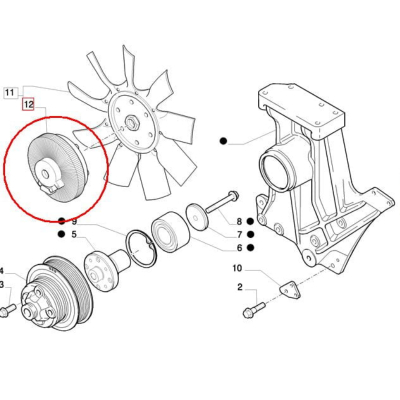 11
12
9
5
8
7
6
4
3
10
2