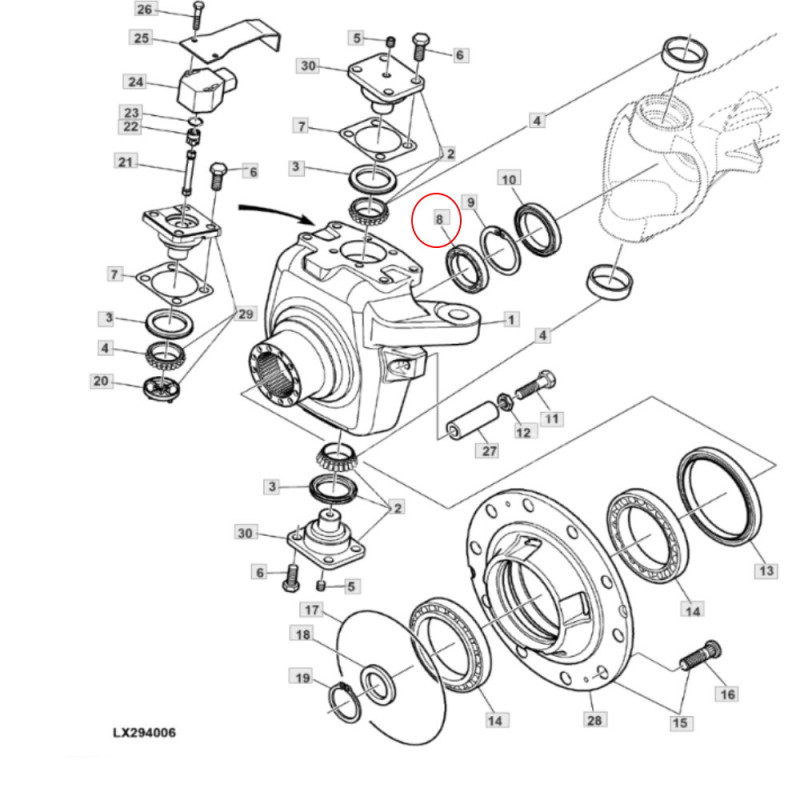 26
25
24
23
22
21
6
7
3
4
20
29
5
6
30
7
3
2
4
8
9
10
1
4
11
12
27
3
2
30
6
5
17
18
19
14
28
15
16
14
13
LX294006