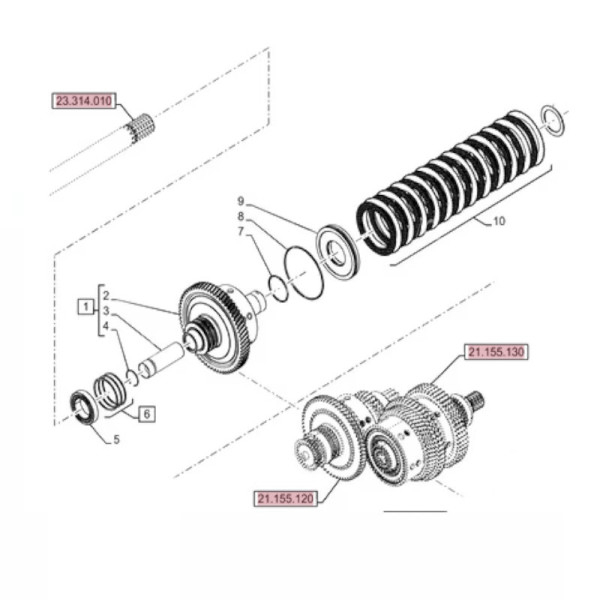 23.314.010

9
8
7

10

1
2
3
4

6

5

21.155.130

21.155.120