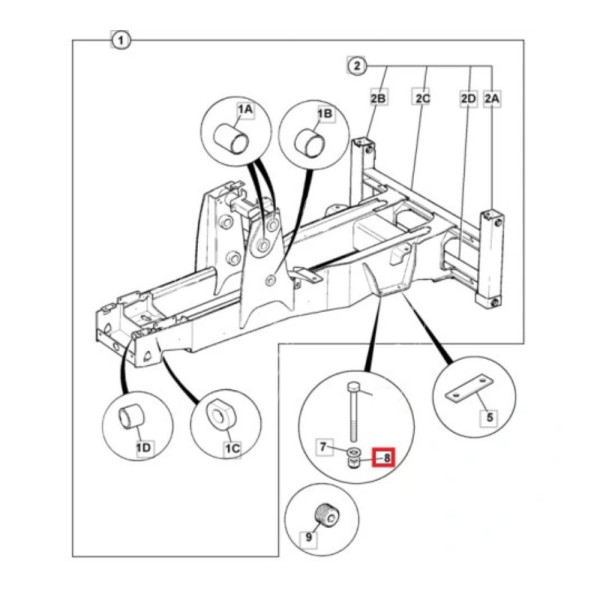 1
2
2B
2C
2D
2A
1A
1B
1D
1C
5
7
8
9