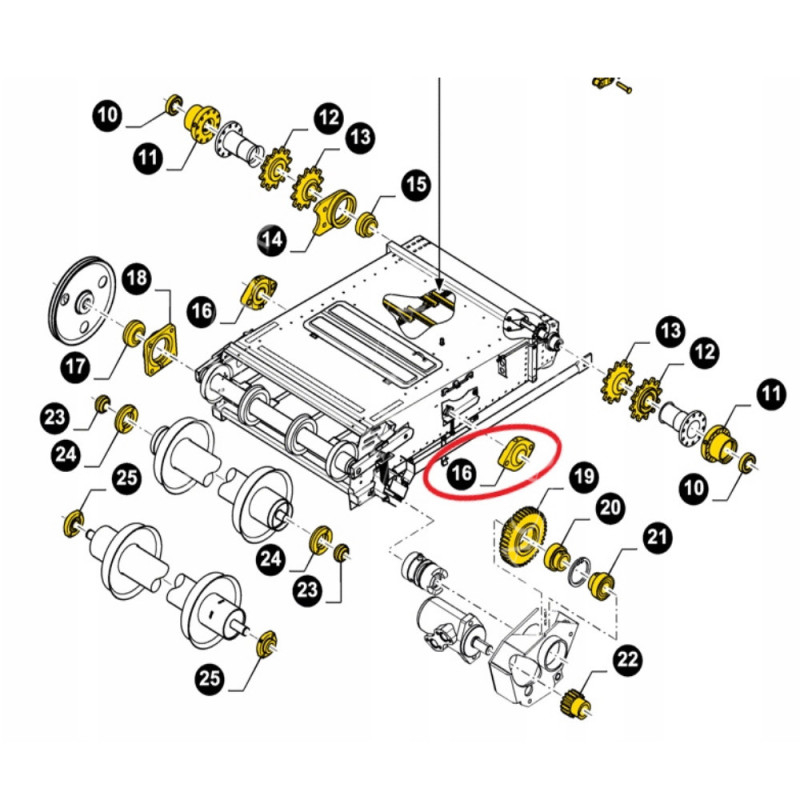 10
11
12
13
15
14
18
16
17
23
24
25
13
12
11
10
16
19
20
21
24
23
25
22