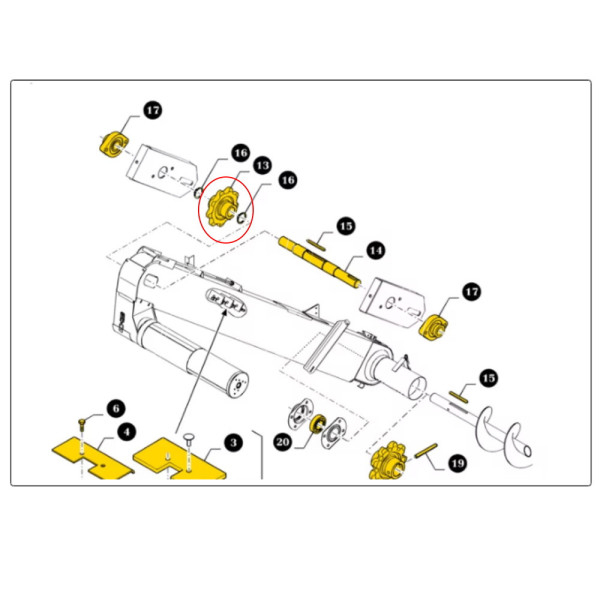 17
16
13
16
15
14
17
15
6
4
3
20
19