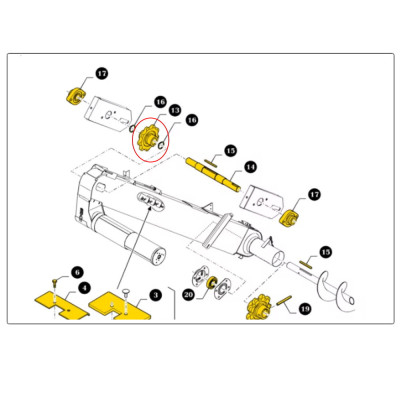 17
16
13
16
15
14
17
15
6
4
3
20
19