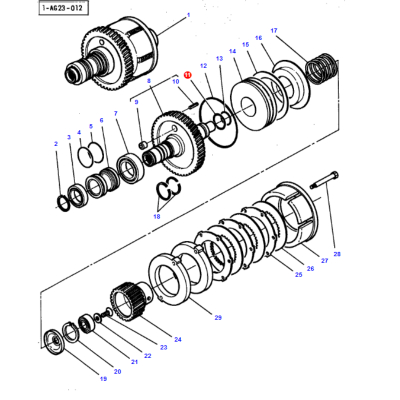 1-AG23-012

1
17
16
15
14
13
12
11
10
8
9
7
6
5
4
3
2
18
28
27
26
25
29
24
23
22
21
20
19