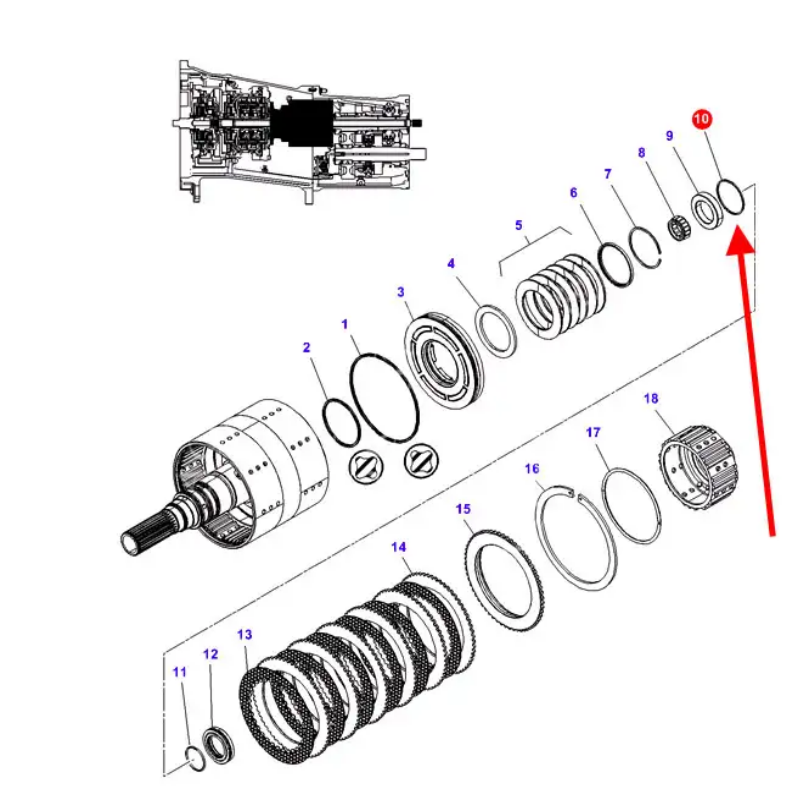 10
9
8
7
6
5
4
3
1
2
18
17
16
15
14
13
12
11