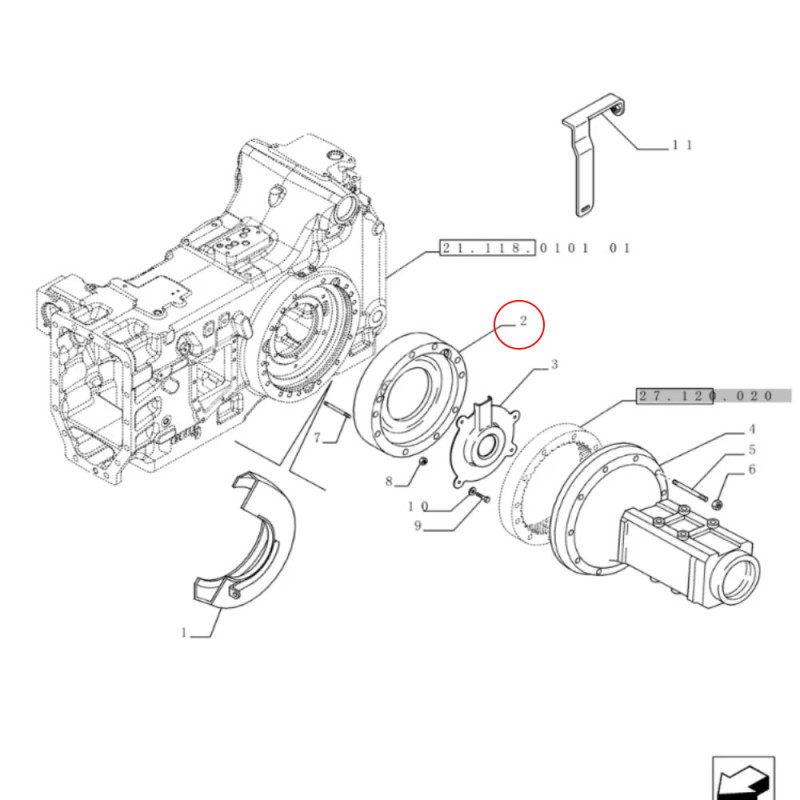 11

21.118.0101 01

2

3

27.120.020

4

5

6

7

8

10

9

1