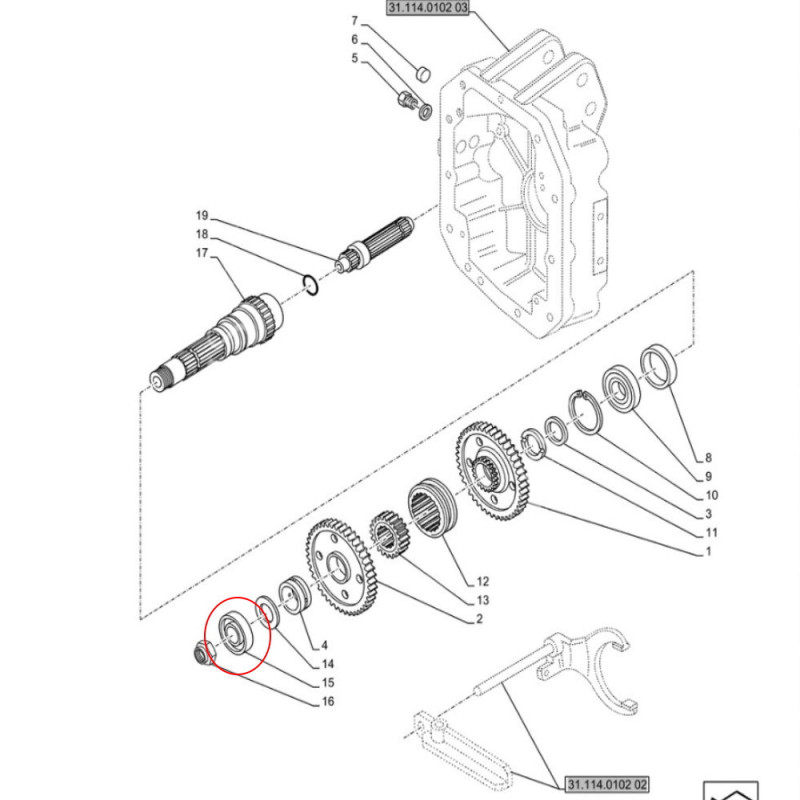 31.114.0102 03

7
6
5

19
18
17

8
9
10
3
11
1

12
13
2

4
14
15
16

31.114.0102 02