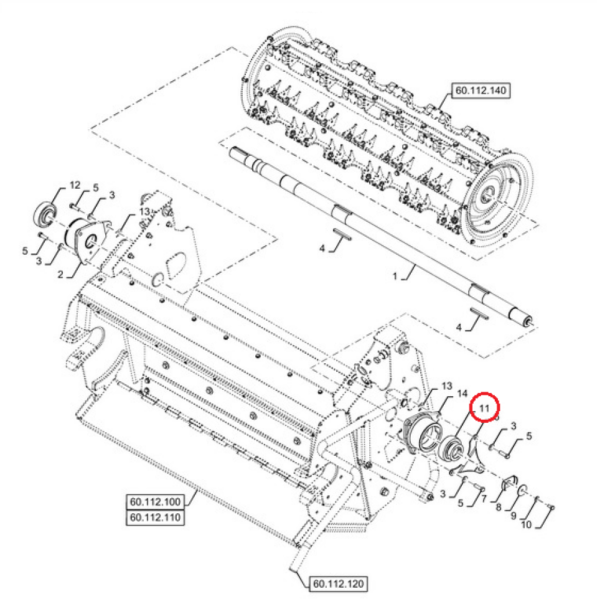 60.112.140
12
5
3
13
5
3
2
4
1
4
13
14
11
3
5
3
5
7
8
9
10
60.112.100
60.112.110
60.112.120