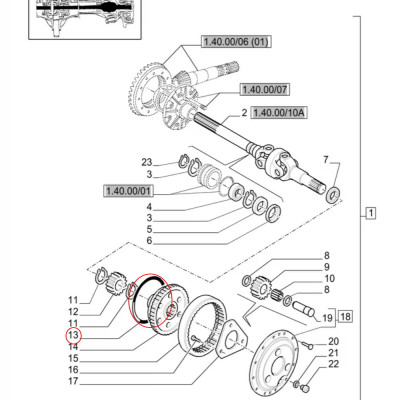 1.40.00/06 (01)

1.40.00/07

2 1.40.00/10A

23

3

1.40.00/01

4

3

5

6

7

1

8

9

10

8

19 18

11

12

11

13

14

15

16

17

20

21

22